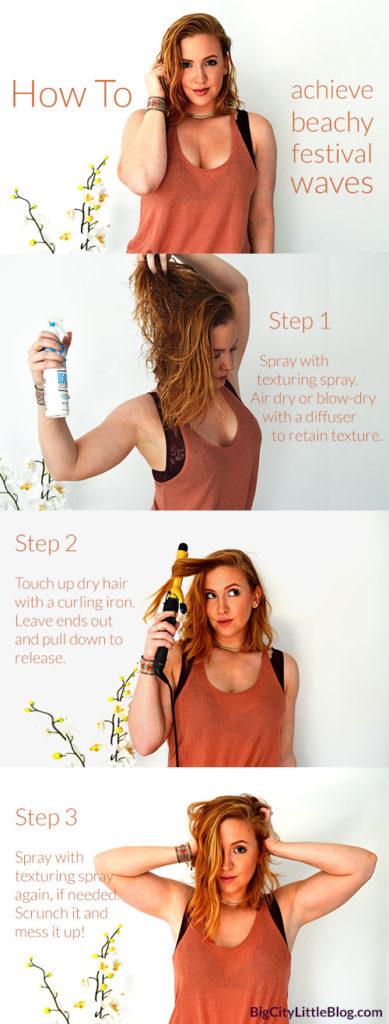 How To

achieve beachy festival waves

Step 1

Spray with texturing spray. Air dry or blow-dry with a diffuser to retain texture.

Step 2

Touch up dry hair with a curling iron. Leave ends out and pull down to release.

Step 3

Spray with texturing spray again, if needed. Scrunch it and mess it up!

BigCityLittleBlog.com