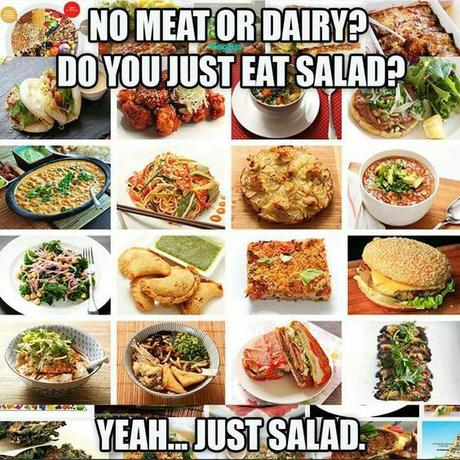 NO MEAT OR DAIRY?
DO YOU JUST EAT SALAD?

YEAH... JUST SALAD.