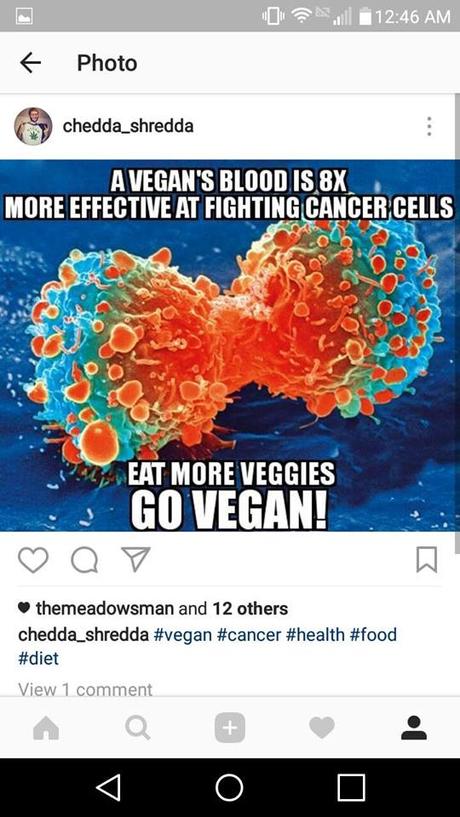 12:46 AM

Photo

chedda_shredda

A VEGAN'S BLOOD IS 8X MORE EFFECTIVE AT FIGHTING CANCER CELLS

EAT MORE VEGGIES
GO VEGAN!

themeadowsman and 12 others

chedda_shredda #vegan #cancer #health #food #diet

View 1 comment