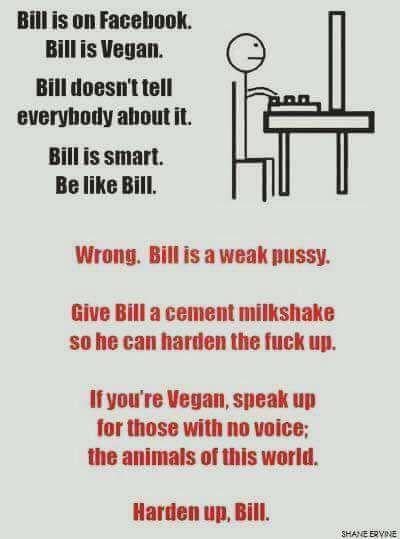 Bill is on Facebook.
Bill is Vegan.
Bill doesn't tell everybody about it.
Bill is smart.
Be like Bill.

Wrong. Bill is a weak pussy.

Give Bill a cement milkshake so he can harden the fuck up.

If you're Vegan, speak up for those with no voice; the animals of this world.

Harden up, Bill.

SHANE ERVINE