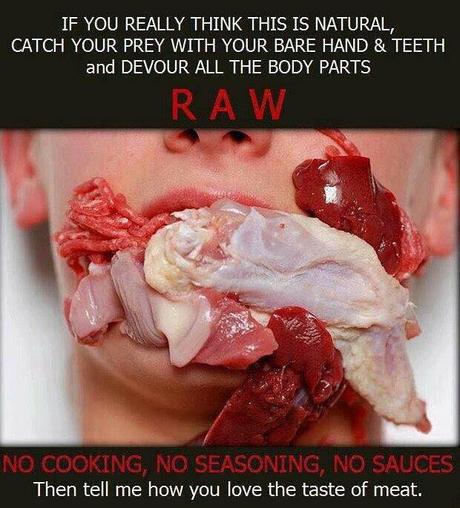 IF YOU REALLY THINK THIS IS NATURAL, CATCH YOUR PREY WITH YOUR BARE HAND & TEETH and DEVOUR ALL THE BODY PARTS

RAW

NO COOKING, NO SEASONING, NO SAUCES
Then tell me how you love the taste of meat.