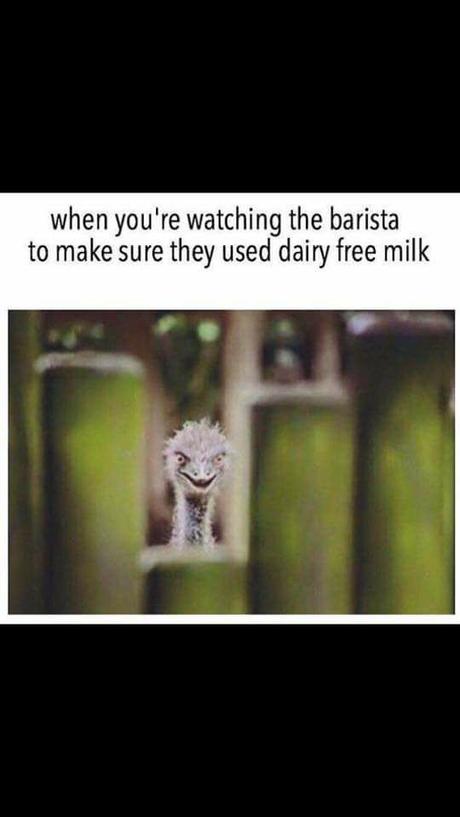 when you're watching the barista to make sure they used dairy free milk