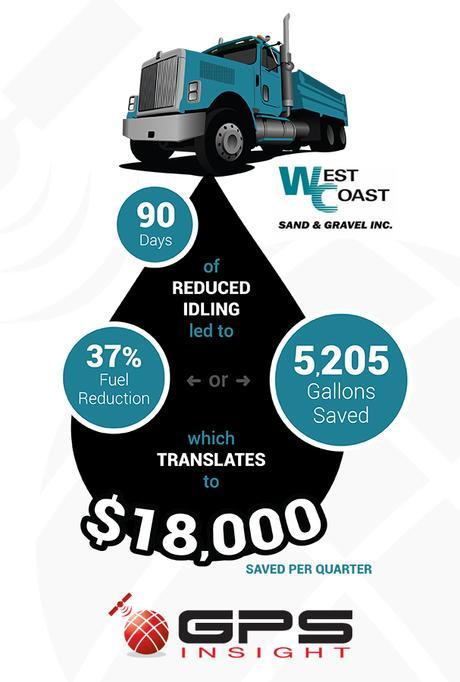 WEST COAST
SAND & GRAVEL INC.

90
Days

of
REDUCED
IDLING
led to

37%
Fuel
Reduction

← or →

5,205
Gallons
Saved

which
TRANSLATES
to

$18,000

SAVED PER QUARTER

GPS
INSIGHT