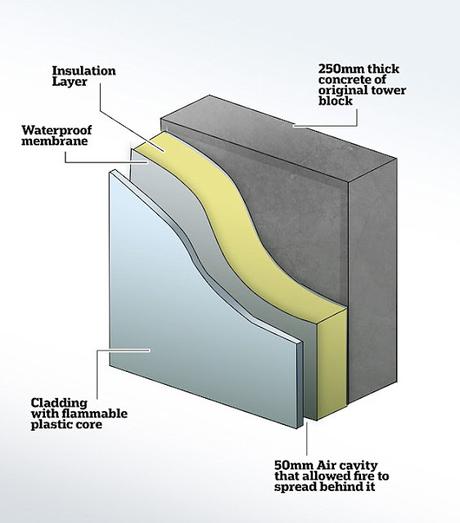 Insulation Layer

250mm thick concrete of original tower block

Waterproof membrane

Cladding with flammable plastic core

50mm Air cavity that allowed fire to spread behind it