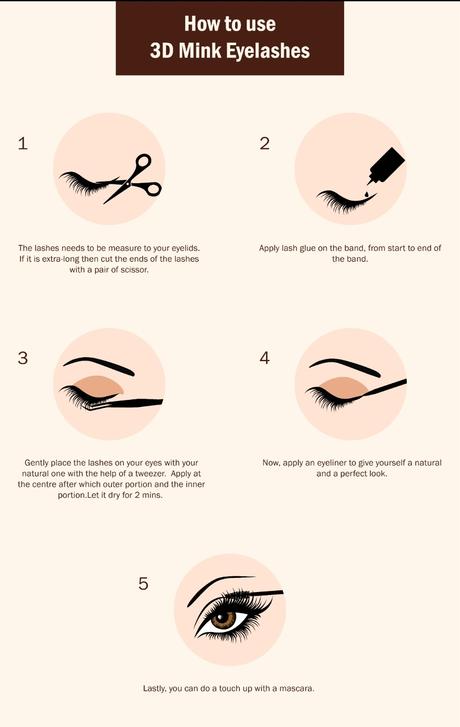 How to use
3D Mink Eyelashes

1

The lashes needs to be measure to your eyelids. If it is extra-long then cut the ends of the lashes with a pair of scissor.

2

Apply lash glue on the band, from start to end of the band.

3

Gently place the lashes on your eyes with your natural one with the help of a tweezer. Apply at the centre after which outer portion and the inner portion.Let it dry for 2 mins.

4

Now, apply an eyeliner to give yourself a natural and a perfect look.

5

Lastly, you can do a touch up with a mascara.