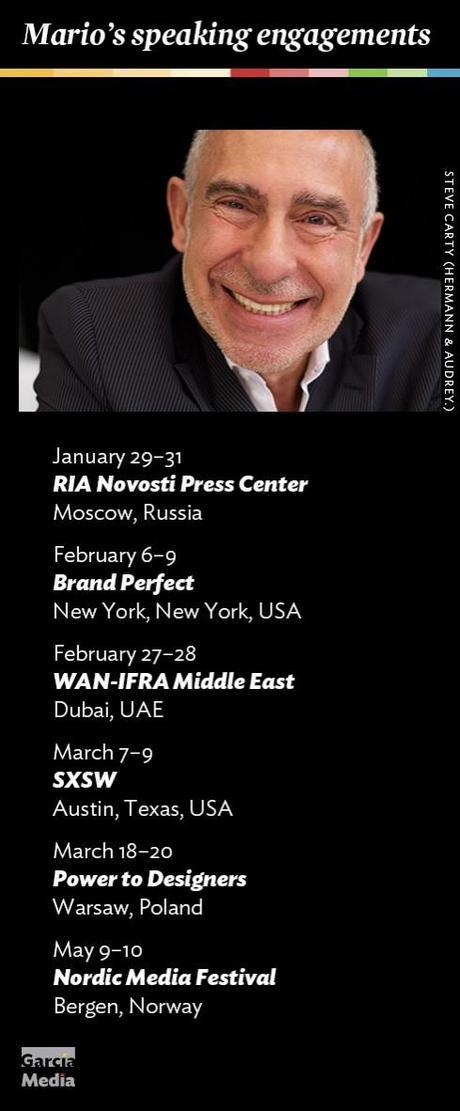 Mario's speaking engagements

STEVE CARTY (HERMANN & AUDREY.)

January 29–31
RIA Novosti Press Center
Moscow, Russia

February 6–9
Brand Perfect
New York, New York, USA

February 27–28
WAN-IFRA Middle East
Dubai, UAE

March 7–9
SXSW
Austin, Texas, USA

March 18–20
Power to Designers
Warsaw, Poland

May 9–10
Nordic Media Festival
Bergen, Norway

Garcia
Media