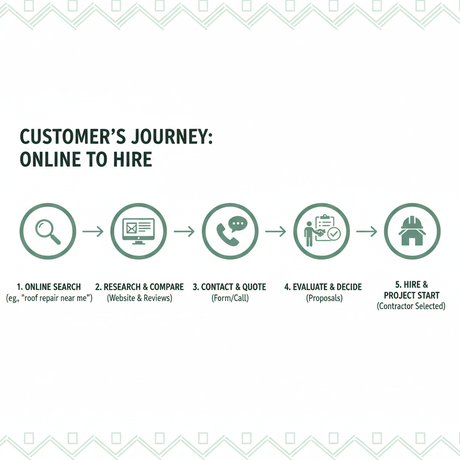 CUSTOMER'S JOURNEY: ONLINE TO HIRE

1. ONLINE SEARCH
(eg., "roof repair near me")

2. RESEARCH & COMPARE
(Website & Reviews)

3. CONTACT & QUOTE
(Form/Call)

4. EVALUATE & DECIDE
(Proposals)

5. HIRE & PROJECT START
(Contractor Selected)