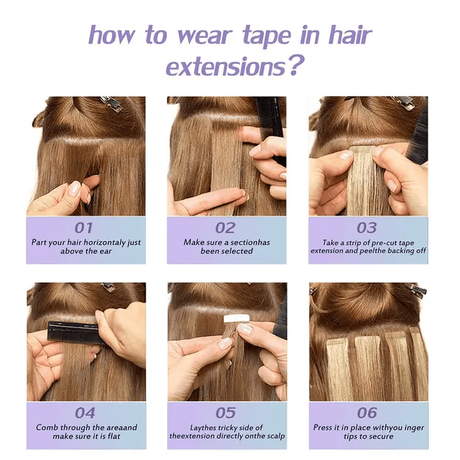 how to wear tape in hair extensions?

01
Part your hair horizontaly just above the ear

02
Make sure a sectionhas been selected

03
Take a strip of pre-cut tape extension and peelthe backing off

04
Comb through the areaand make sure it is flat

05
Laythes tricky side of theextension directly onthe scalp

06
Press it in place withyou inger tips to secure