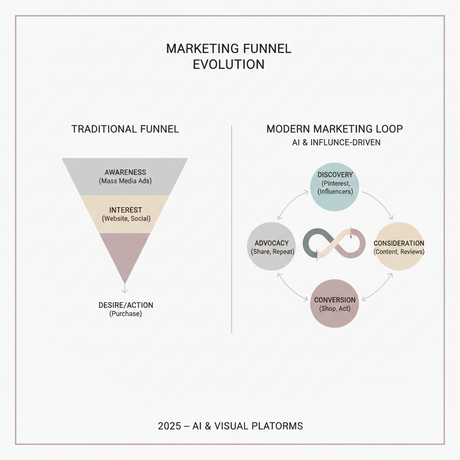 MARKETING FUNNEL
EVOLUTION

TRADITIONAL FUNNEL

AWARENESS
(Mass Media Ads)

INTEREST
(Website, Social)

DESIRE/ACTION
(Purchase)

MODERN MARKETING LOOP
AI & INFLUNCE-DRIVEN

DISCOVERY
(Pinterest, (Influencers)

CONSIDERATION
(Content, Reviews)

CONVERSION
(Shop, Act)

ADVOCACY
(Share, Repeat)

2025 – AI & VISUAL PLATORMS